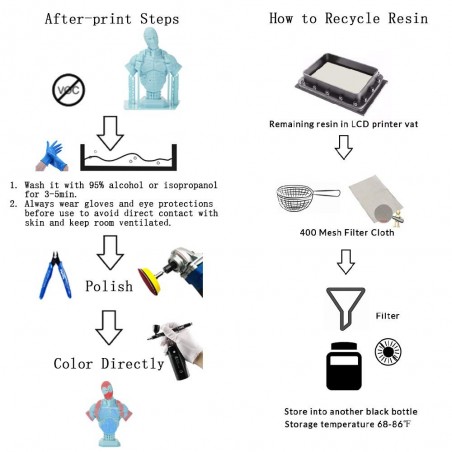 After-print Steps

VOC

1. Wash it with 95% alcohol or isopropanol for 3-5min.
2. Always wear gloves and eye protections before use to avoid direct contact with skin and keep room ventilated.

Polish

Color Directly

How to Recycle Resin

Remaining resin in LCD printer vat

400 Mesh Filter Cloth

Filter

Store into another black bottle
Storage temperature 68-86℉